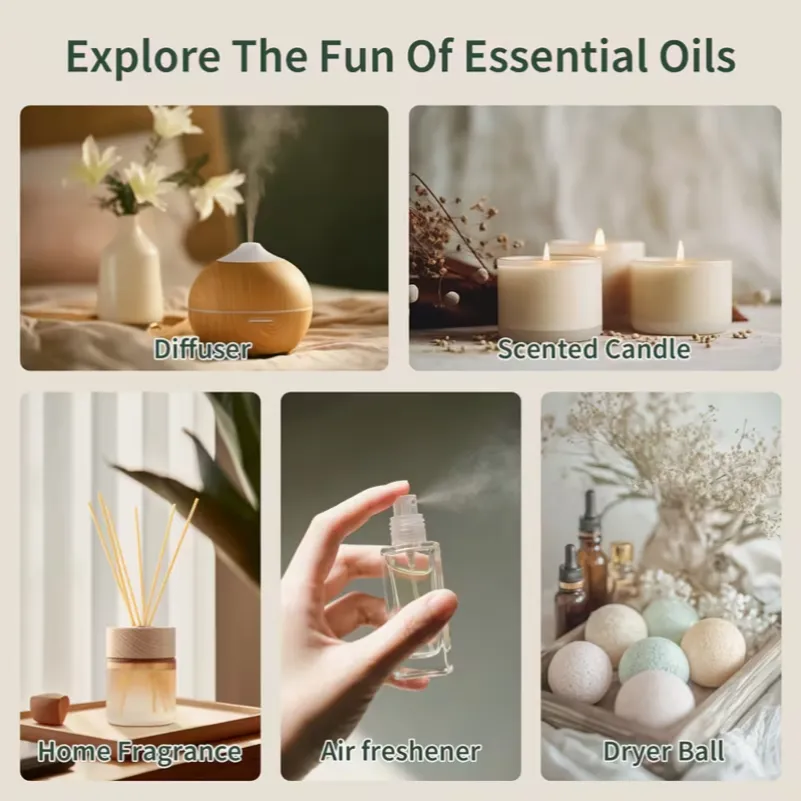 Explore The Fun Of Essential Oils

Diffuser

Scented Candle

Home Fragrance

Air freshener

Dryer Ball